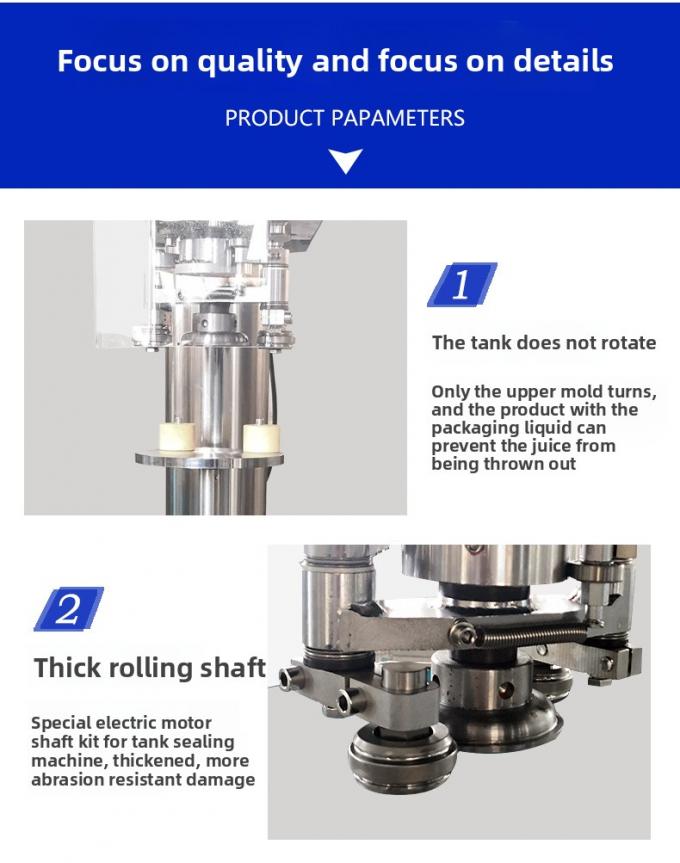 Focus on quality and focus on details

PRODUCT PAPAMETERS

1

The tank does not rotate

Only the upper mold turns, and the product with the packaging liquid can prevent the juice from being thrown out

2

Thick rolling shaft

Special electric motor shaft kit for tank sealing machine, thickened, more abrasion resistant damage